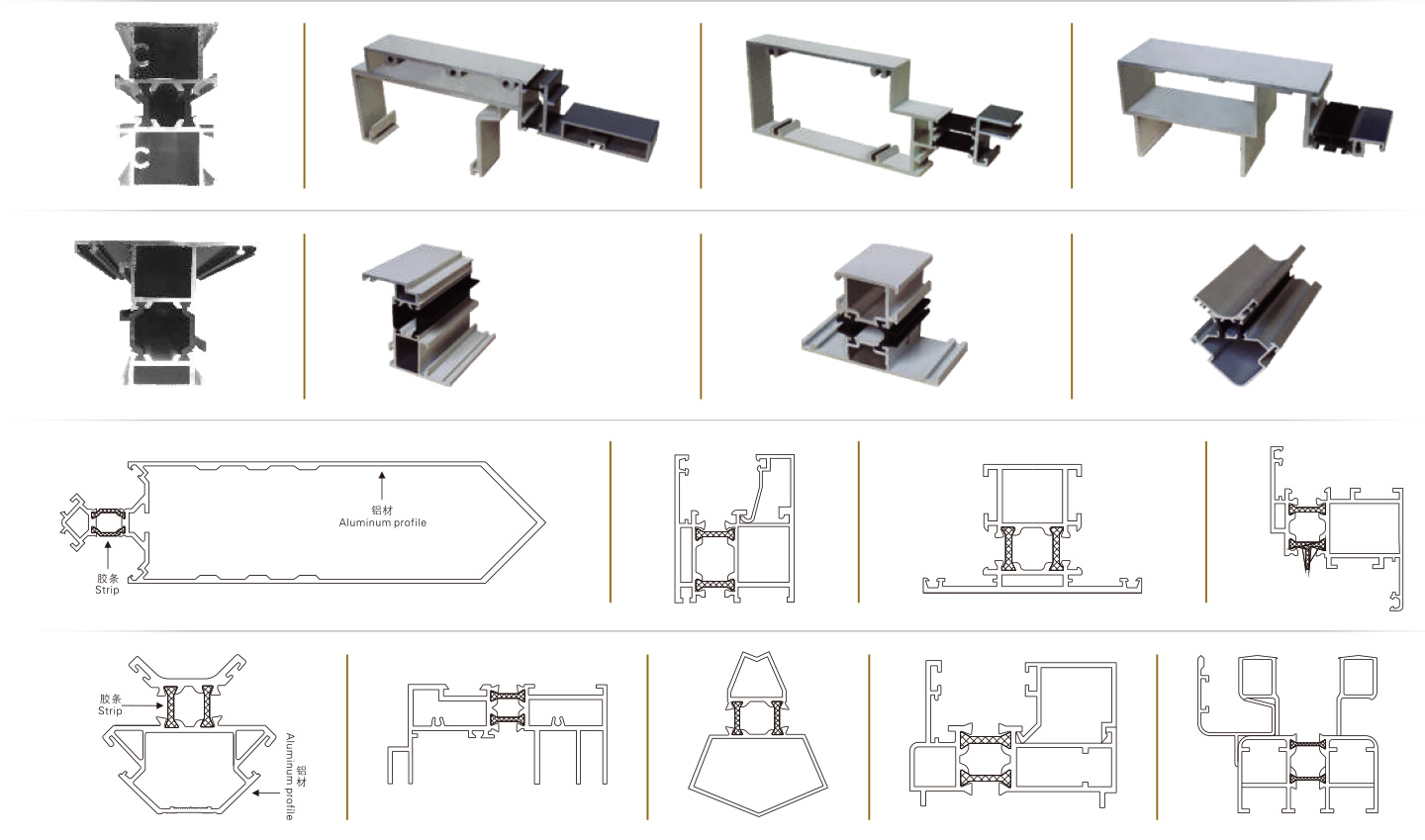 铝材
Aluminum profile

胶条
Strip

胶条
Strip

铝材
Aluminum profile